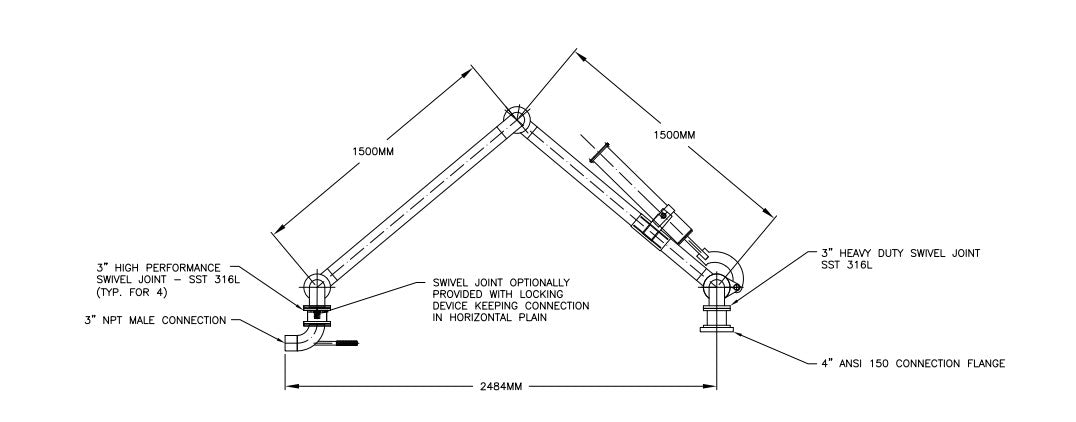 1500MM

1500MM

3" HIGH PERFORMANCE SWIVEL JOINT – SST 316L (TYP. FOR 4)

3" NPT MALE CONNECTION

SWIVEL JOINT OPTIONALLY PROVIDED WITH LOCKING DEVICE KEEPING CONNECTION IN HORIZONTAL PLAIN

3" HEAVY DUTY SWIVEL JOINT SST 316L

4" ANSI 150 CONNECTION FLANGE

2484MM